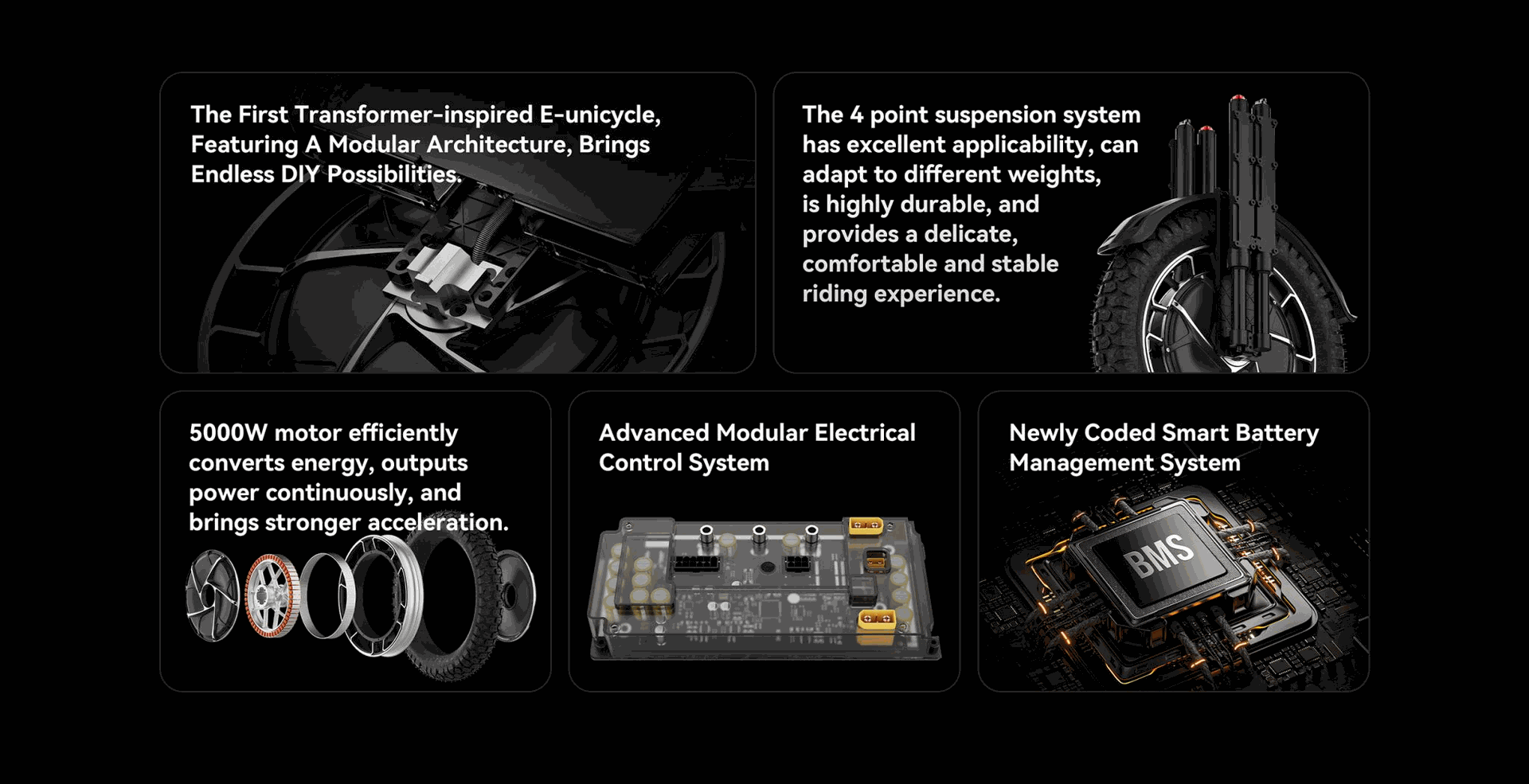 The First Transformer-inspired E-unicycle, Featuring A Modular Architecture, Brings Endless DIY Possibilities.

The 4 point suspension system has excellent applicability, can adapt to different weights, is highly durable, and provides a delicate, comfortable and stable riding experience.

5000W motor efficiently converts energy, outputs power continuously, and brings stronger acceleration.

Advanced Modular Electrical Control System

Newly Coded Smart Battery Management System

BMS